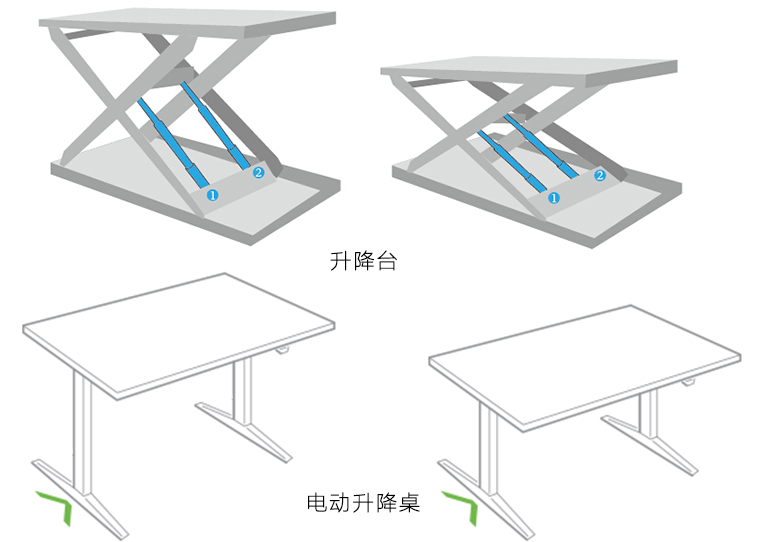 1
2
1
2

升降台

电动升降桌