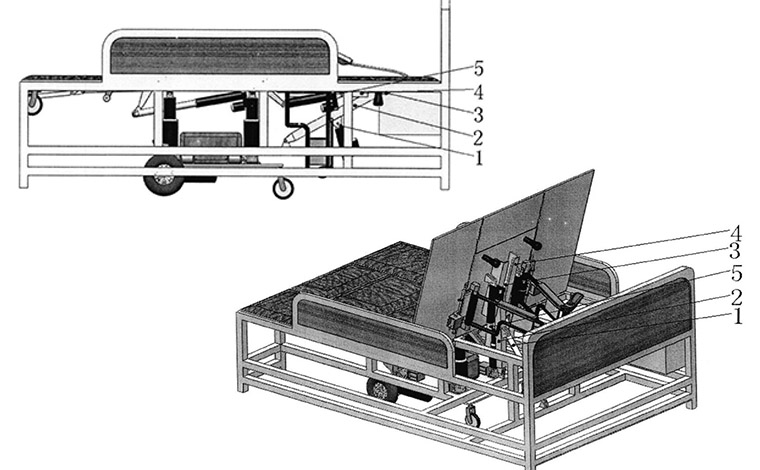 5
4
3
2
1
4
3
5
2
1