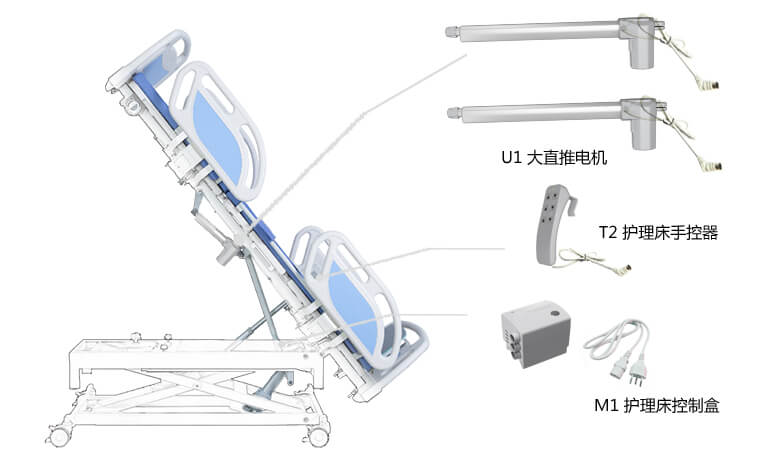 U1 大直推电机

T2 护理床手控器

M1 护理床控制盒